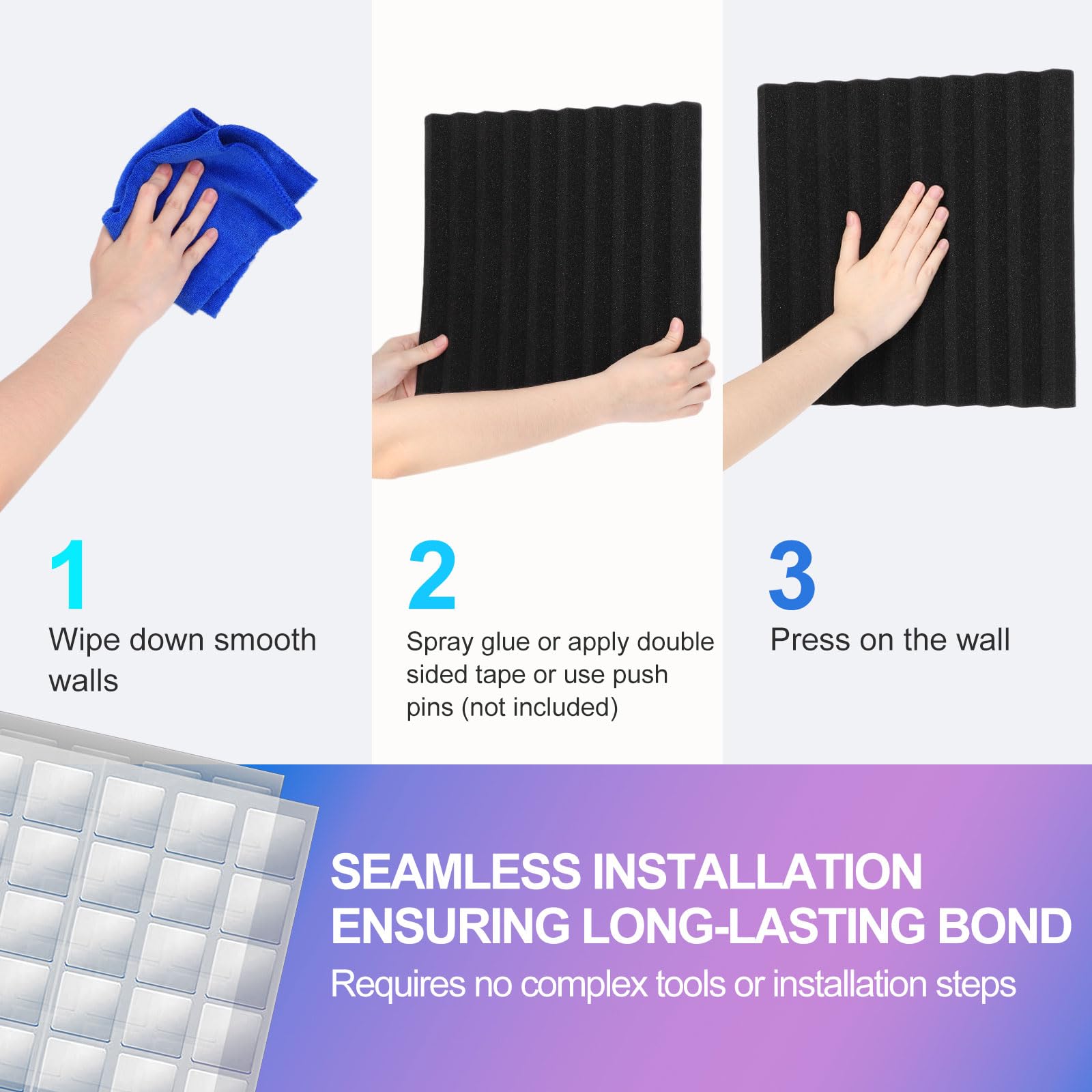 1
Wipe down smooth walls

2
Spray glue or apply double sided tape or use push pins (not included)

3
Press on the wall

SEAMLESS INSTALLATION ENSURING LONG-LASTING BOND
Requires no complex tools or installation steps